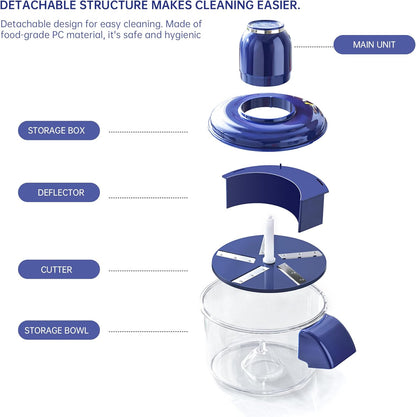 DETACHABLE STRUCTURE MAKES CLEANING EASIER.

Detachable design for easy cleaning. Made of food-grade PC material, it's safe and hygienic

MAIN UNIT

STORAGE BOX

DEFLECTOR

CUTTER

STORAGE BOWL